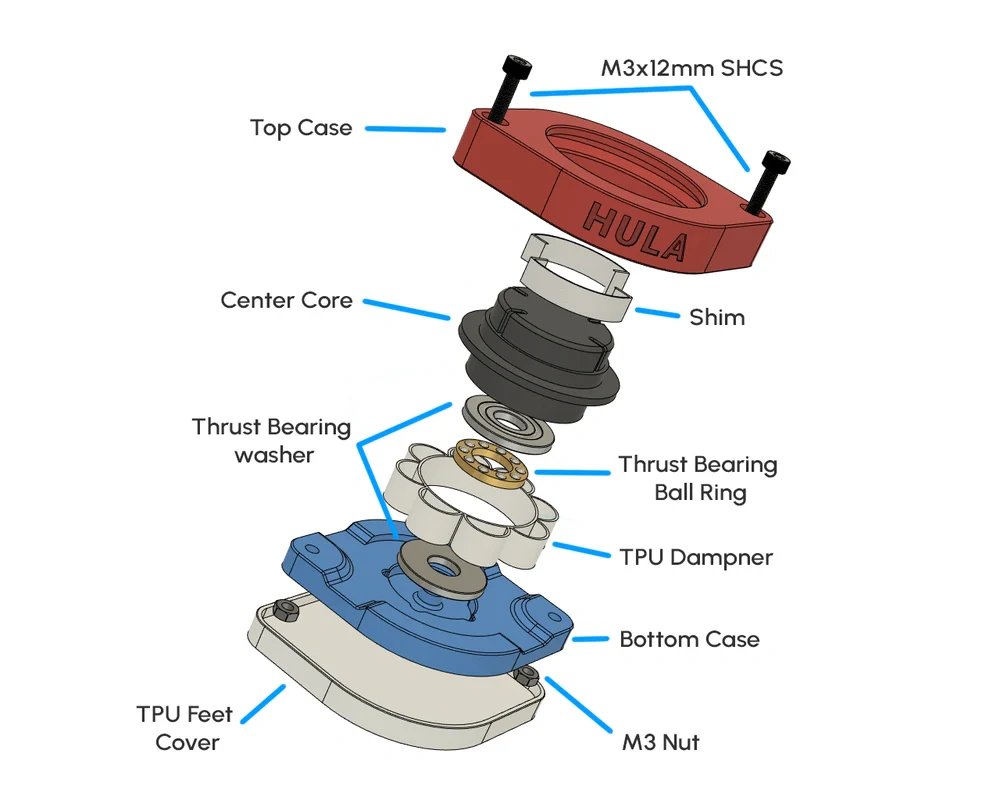 M3x12mm SHCS

Top Case

HULA

Center Core

Shim

Thrust Bearing washer

Thrust Bearing Ball Ring

TPU Dampner

Bottom Case

TPU Feet Cover

M3 Nut